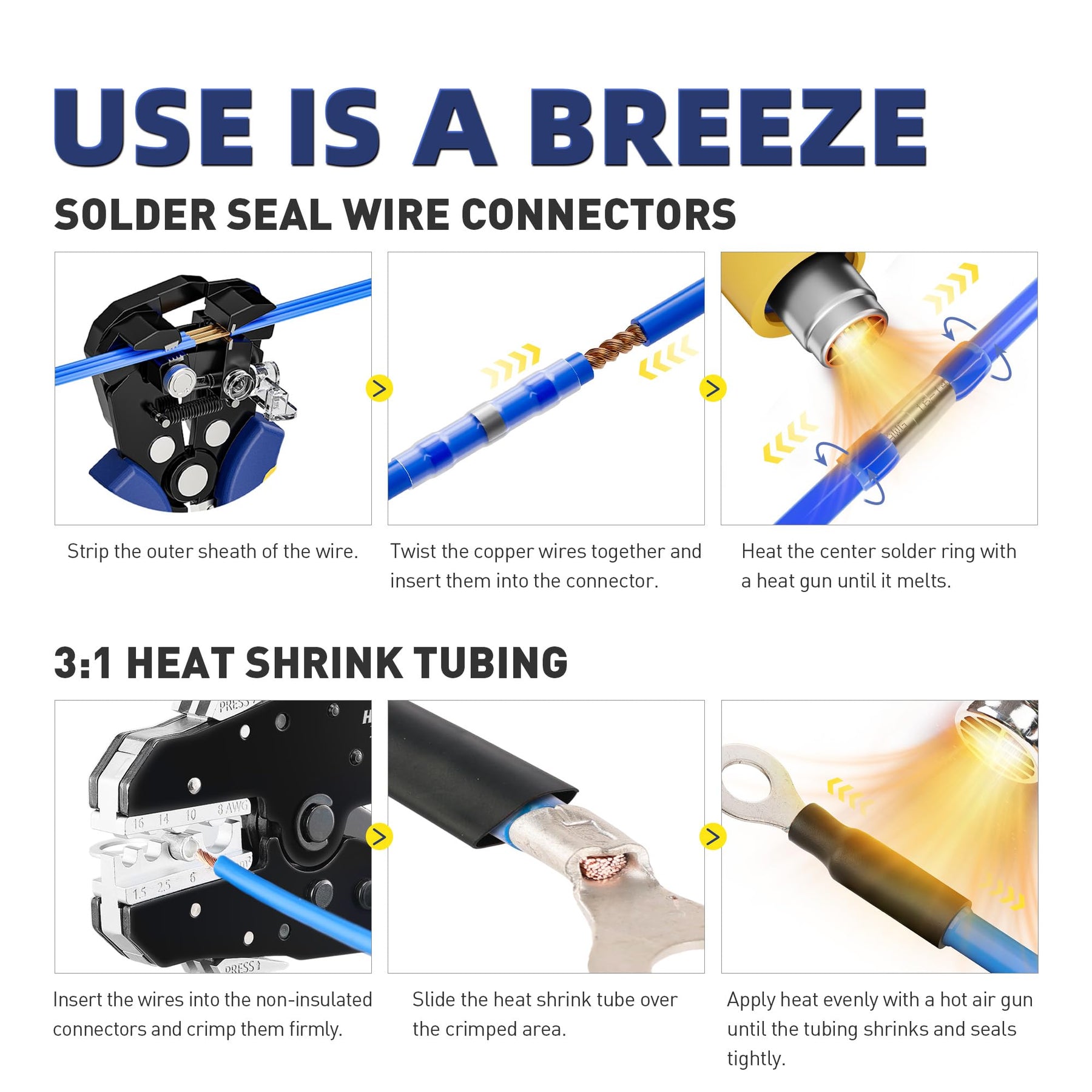 USE IS A BREEZE

SOLDER SEAL WIRE CONNECTORS

Strip the outer sheath of the wire.

Twist the copper wires together and insert them into the connector.

Heat the center solder ring with a heat gun until it melts.

3:1 HEAT SHRINK TUBING

PRESS

16 14 10 8 AWG

1.5 2.5 6

PRESS

Insert the wires into the non-insulated connectors and crimp them firmly.

Slide the heat shrink tube over the crimped area.

Apply heat evenly with a hot air gun until the tubing shrinks and seals tightly.