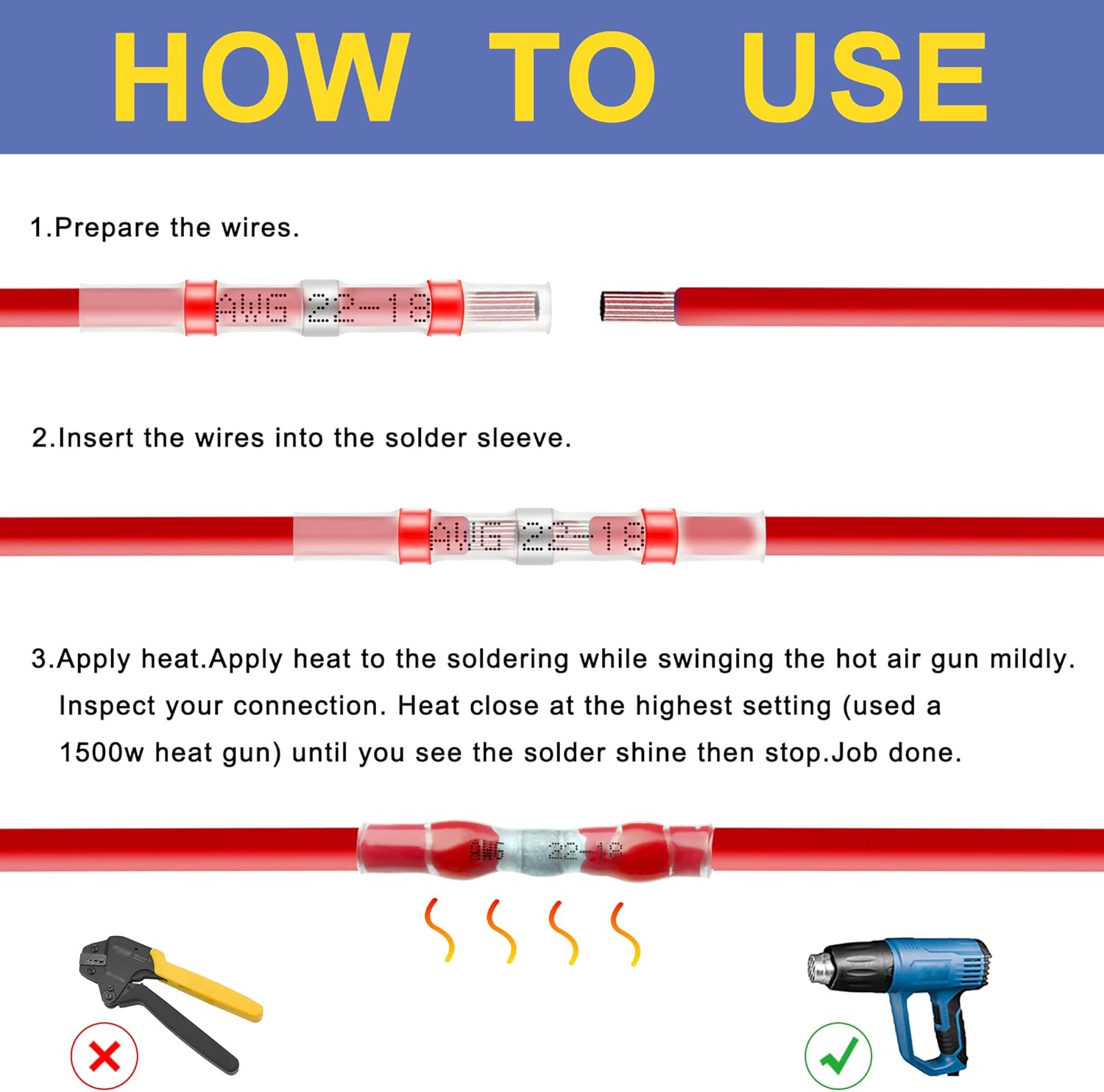 HOW TO USE

1.Prepare the wires.

AWG 22-18

2.Insert the wires into the solder sleeve.

AWG 22-18

3.Apply heat.Apply heat to the soldering while swinging the hot air gun mildly. Inspect your connection. Heat close at the highest setting (used a 1500w heat gun) until you see the solder shine then stop.Job done.

AWG 22-18