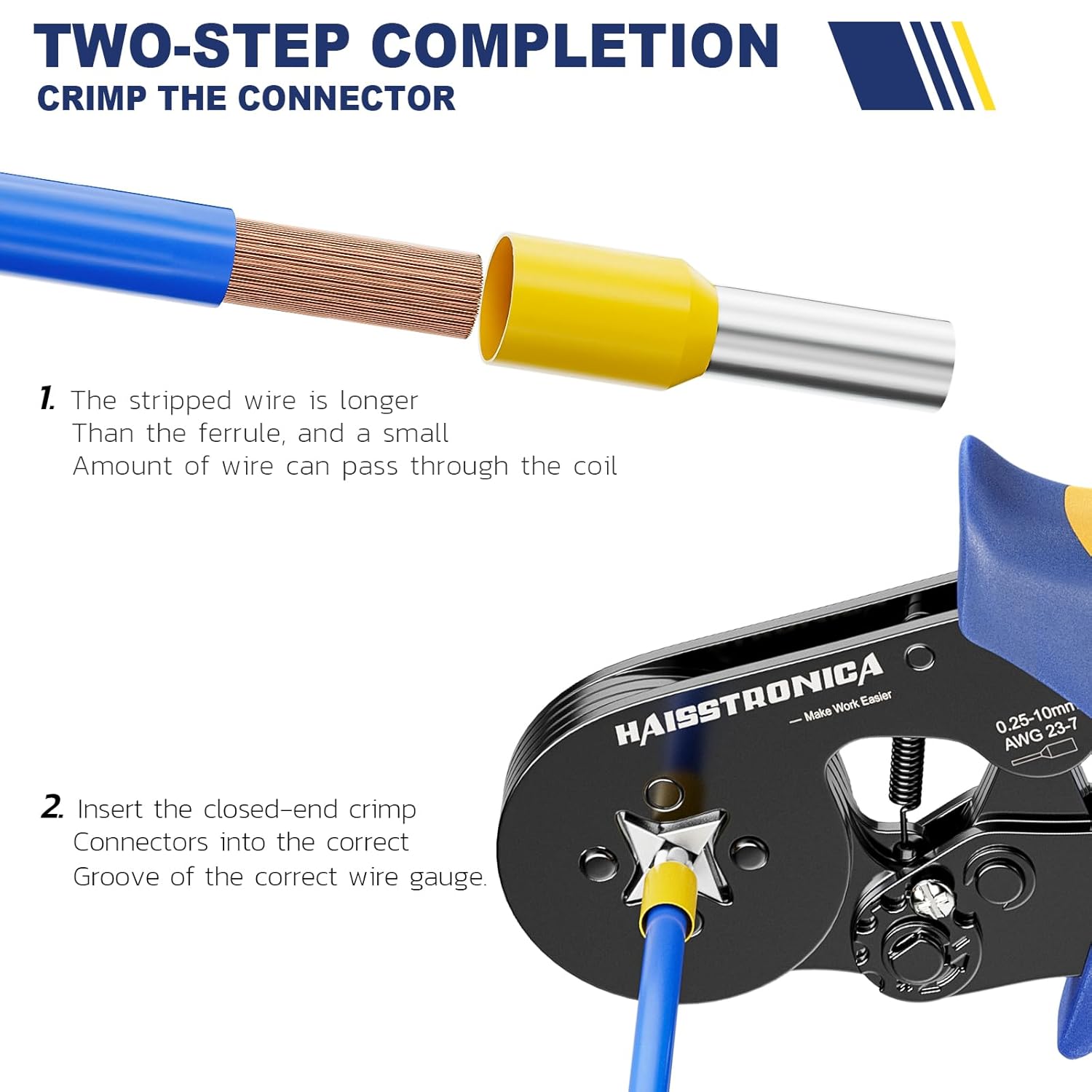 TWO-STEP COMPLETION
CRIMP THE CONNECTOR

1. The stripped wire is longer Than the ferrule, and a small Amount of wire can pass through the coil

2. Insert the closed-end crimp Connectors into the correct Groove of the correct wire gauge.

HAISSTRONICA
— Make Work Easier
0.25-10mm
AWG 23-7