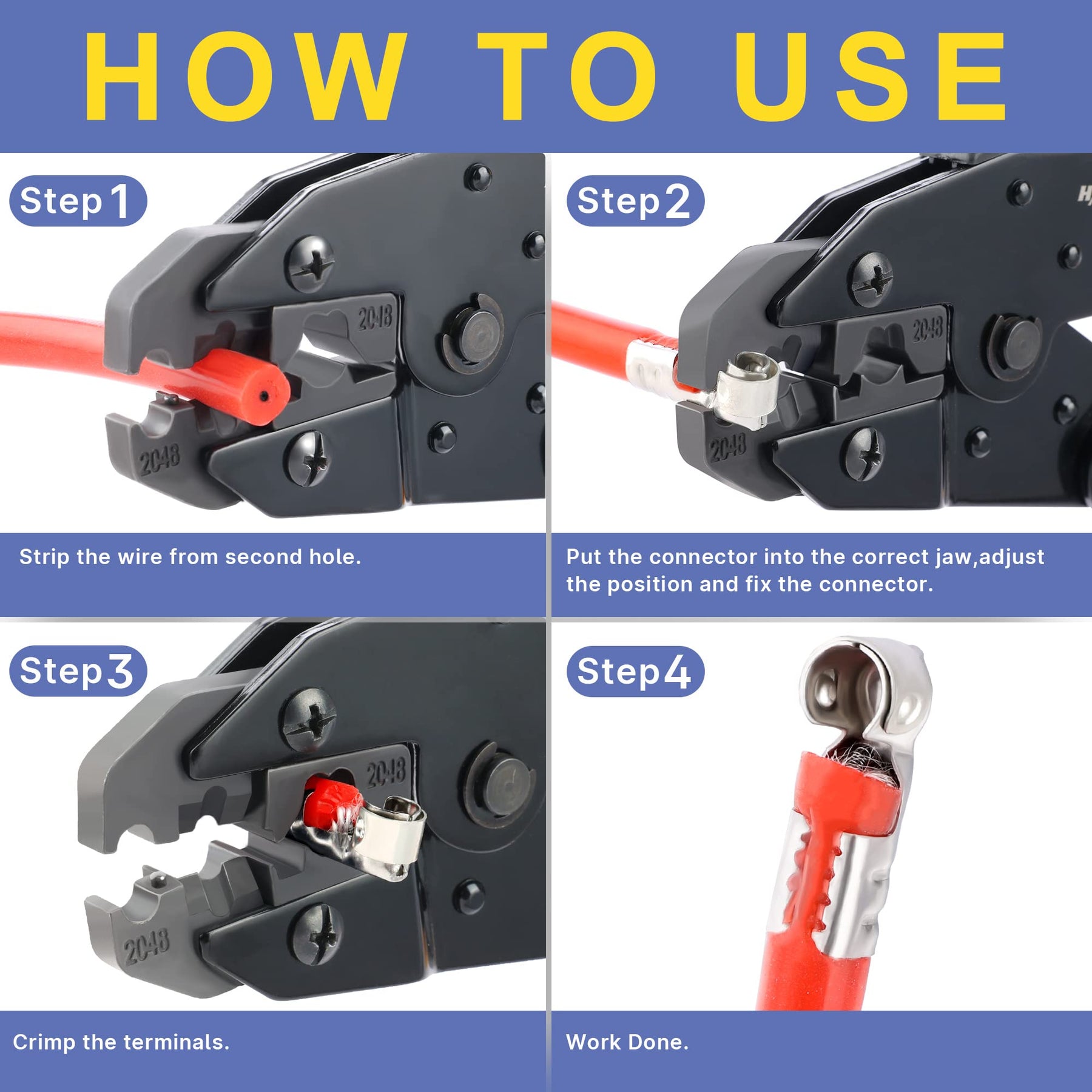 HOW TO USE

Step 1

2048

2048

Strip the wire from second hole.

Step 2

2048

2048

Put the connector into the correct jaw,adjust the position and fix the connector.

Step 3

2048

2048

Crimp the terminals.

Step 4

Work Done.