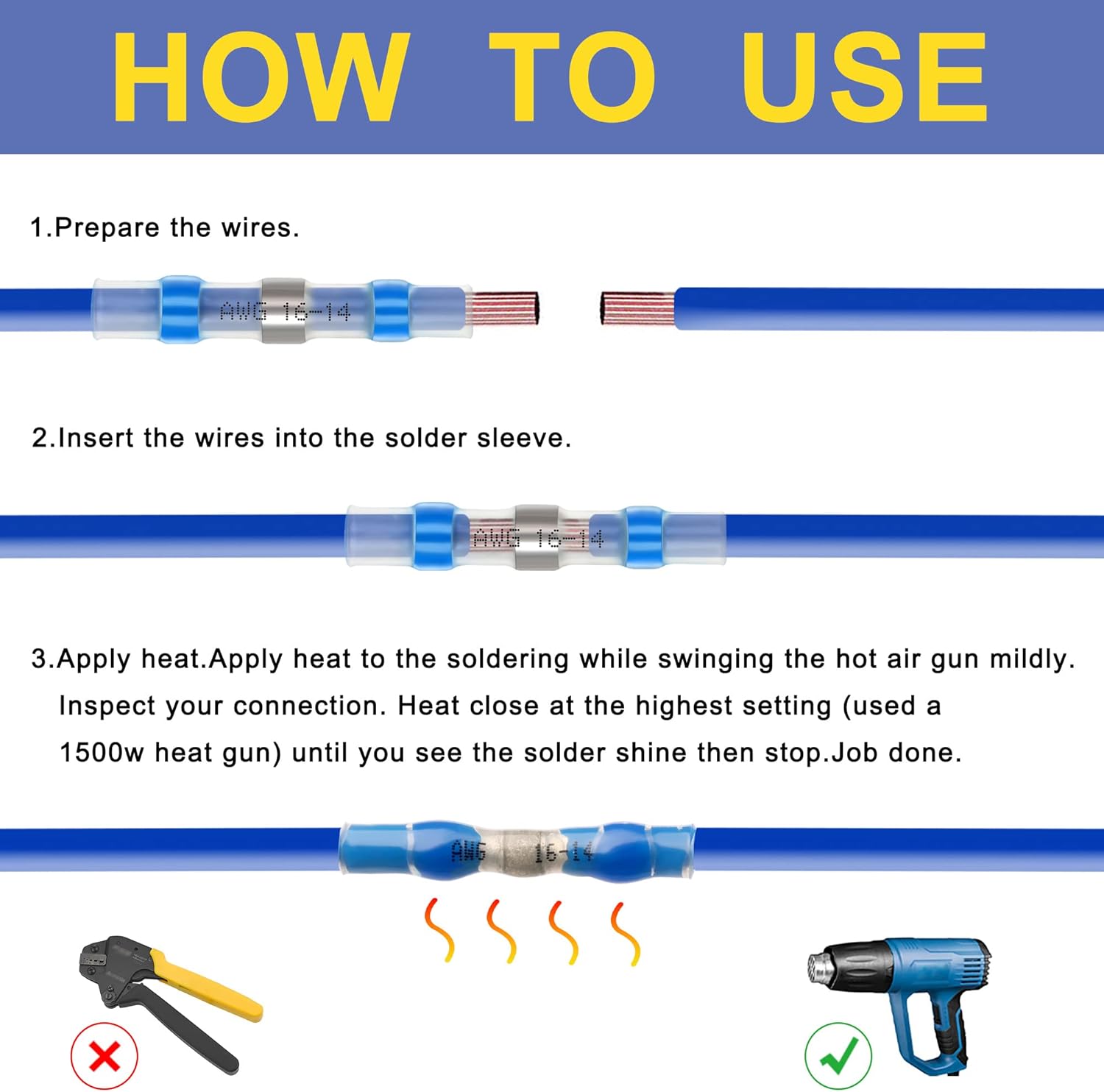 HOW TO USE

1.Prepare the wires.

AWG 16-14

2.Insert the wires into the solder sleeve.

AWG 16-14

3.Apply heat.Apply heat to the soldering while swinging the hot air gun mildly. Inspect your connection. Heat close at the highest setting (used a 1500w heat gun) until you see the solder shine then stop.Job done.

AWG 16-14