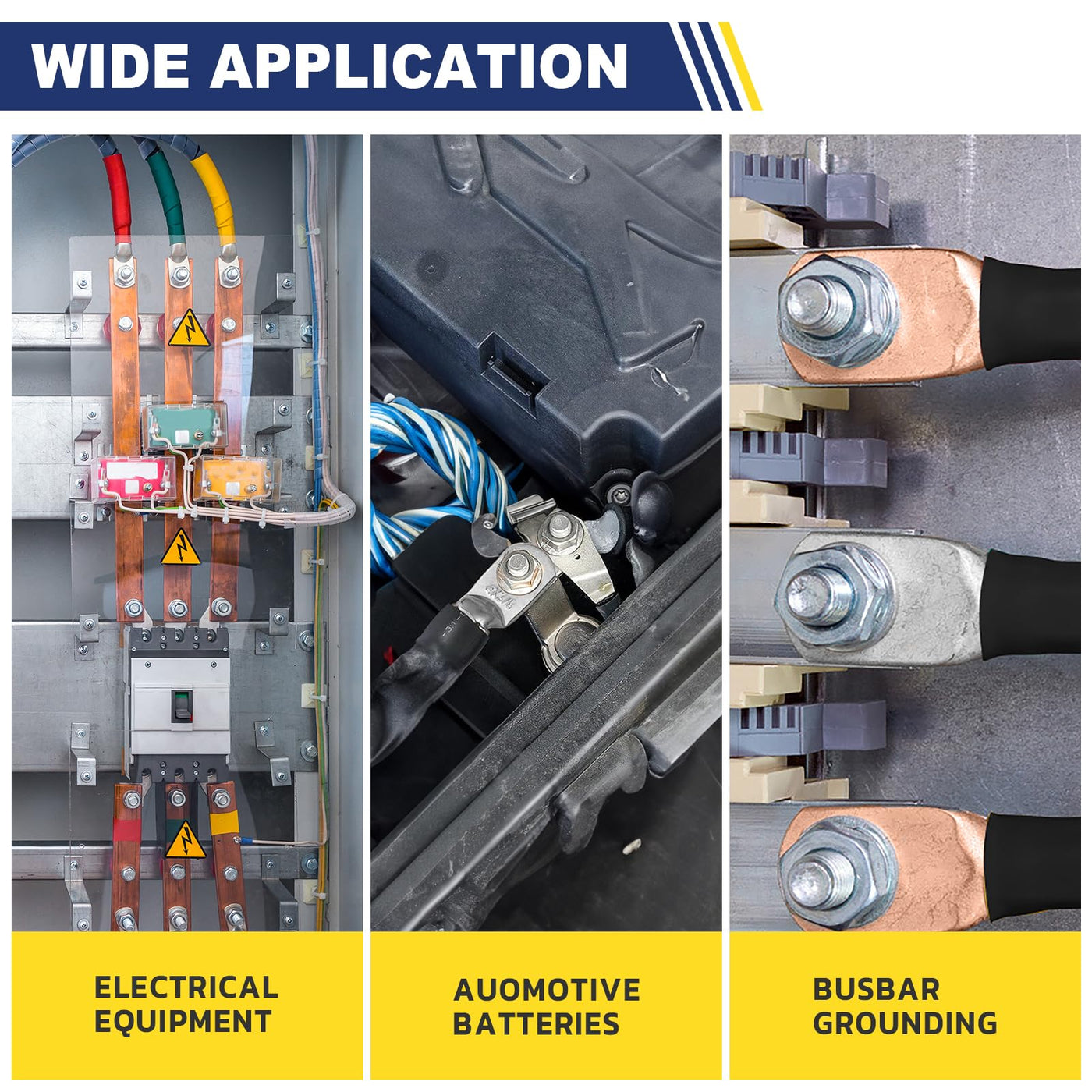 WIDE APPLICATION

ELECTRICAL EQUIPMENT

AUOMOTIVE BATTERIES

BUSBAR GROUNDING