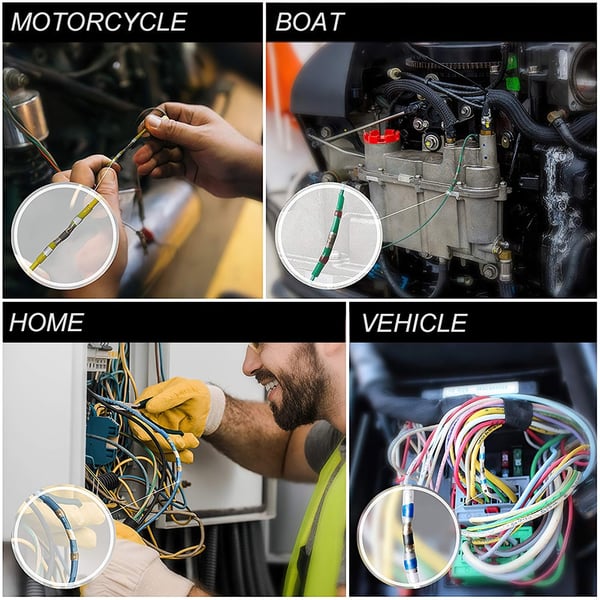 MOTORCYCLE

BOAT

HOME

VEHICLE