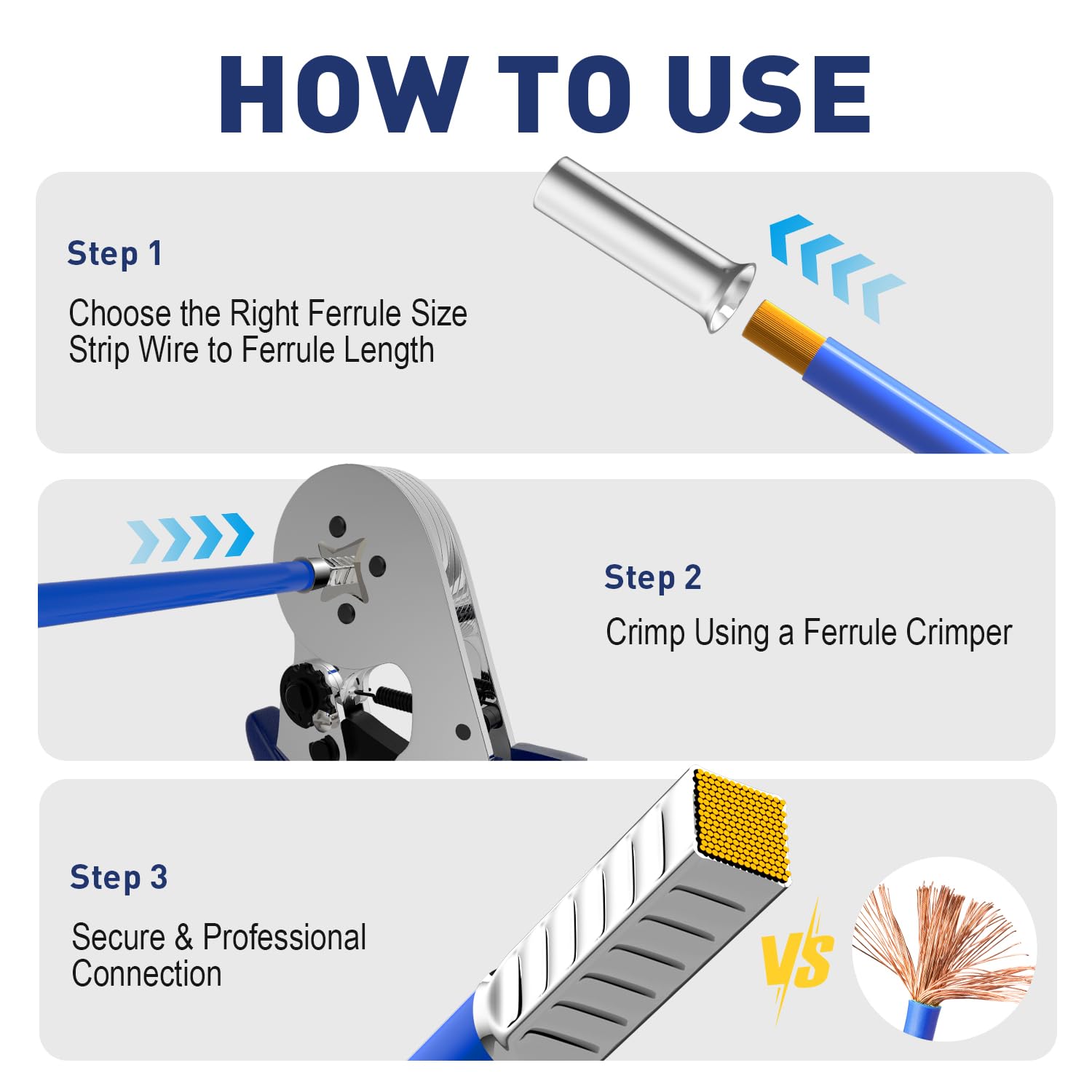 HOW TO USE

Step 1

Choose the Right Ferrule Size
Strip Wire to Ferrule Length

Step 2

Crimp Using a Ferrule Crimper

Step 3

Secure & Professional Connection

VS