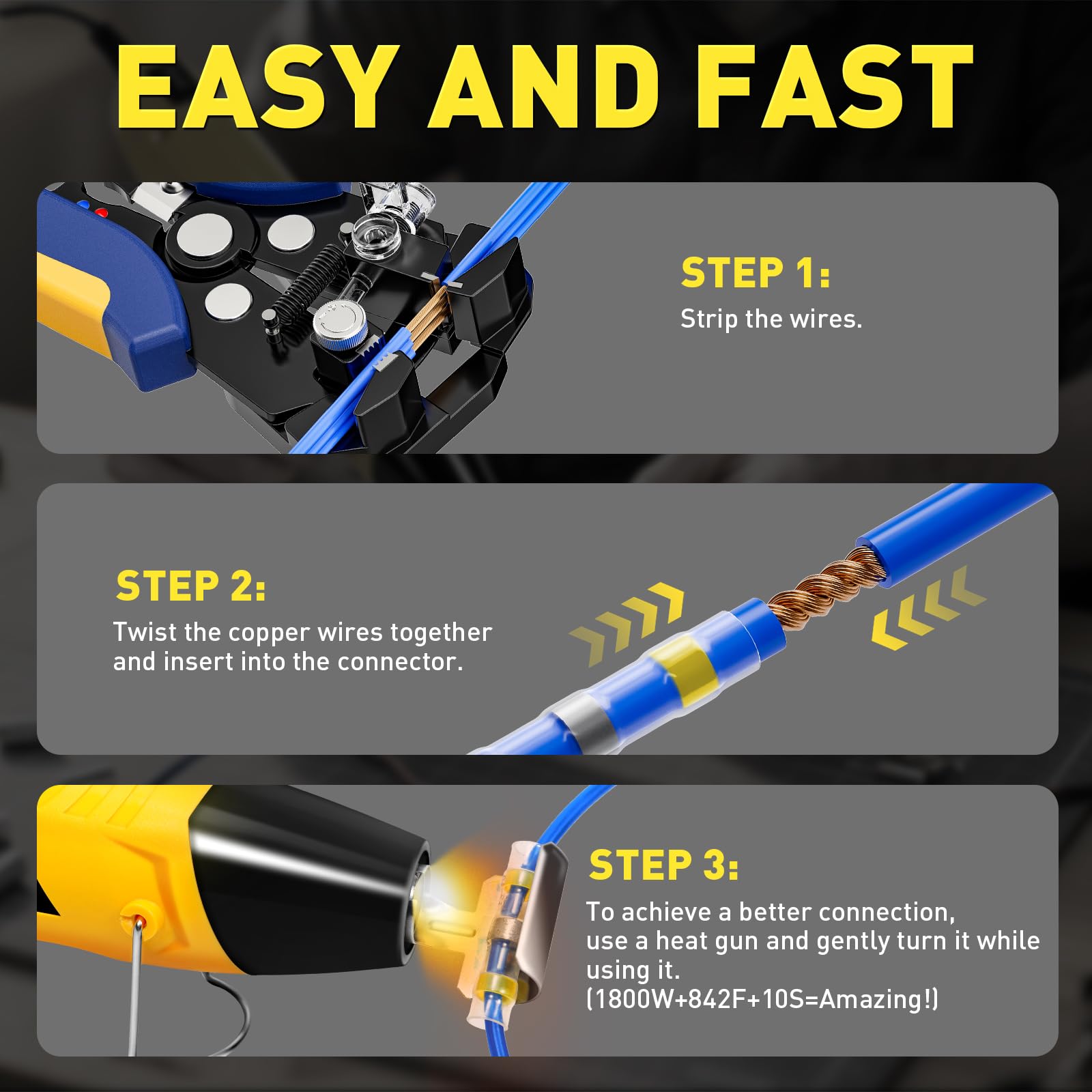 EASY AND FAST

STEP 1:
Strip the wires.

STEP 2:
Twist the copper wires together and insert into the connector.

STEP 3:
To achieve a better connection, use a heat gun and gently turn it while using it.
(1800W+842F+10S=Amazing!)